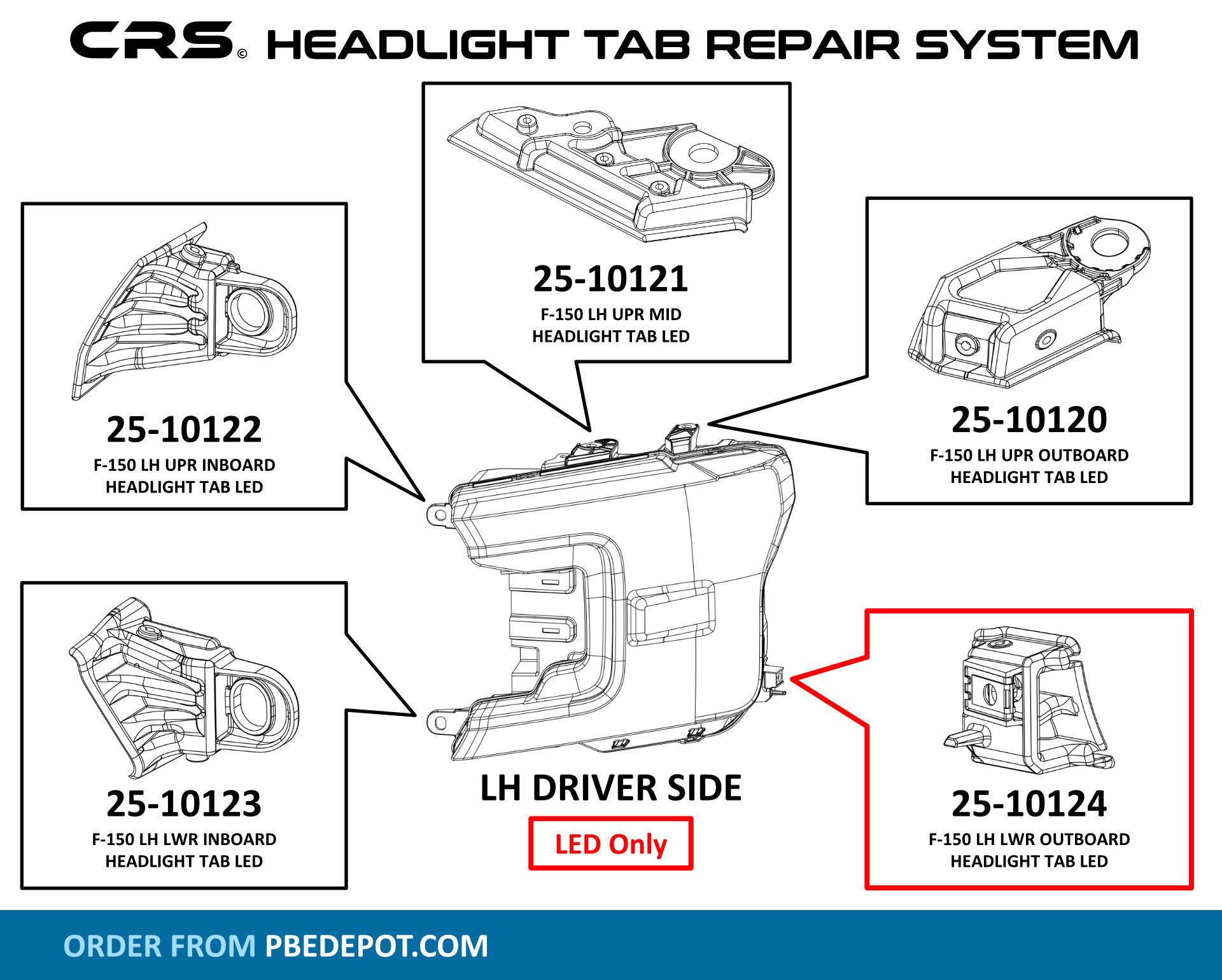 CRS© HEADLIGHT TAB REPAIR SYSTEM

25-10121
F-150 LH UPR MID
HEADLIGHT TAB LED

25-10122
F-150 LH UPR INBOARD
HEADLIGHT TAB LED

25-10120
F-150 LH UPR OUTBOARD
HEADLIGHT TAB LED

25-10123
F-150 LH LWR INBOARD
HEADLIGHT TAB LED

LH DRIVER SIDE

LED Only

25-10124
F-150 LH LWR OUTBOARD
HEADLIGHT TAB LED

ORDER FROM PBEDEPOT.COM